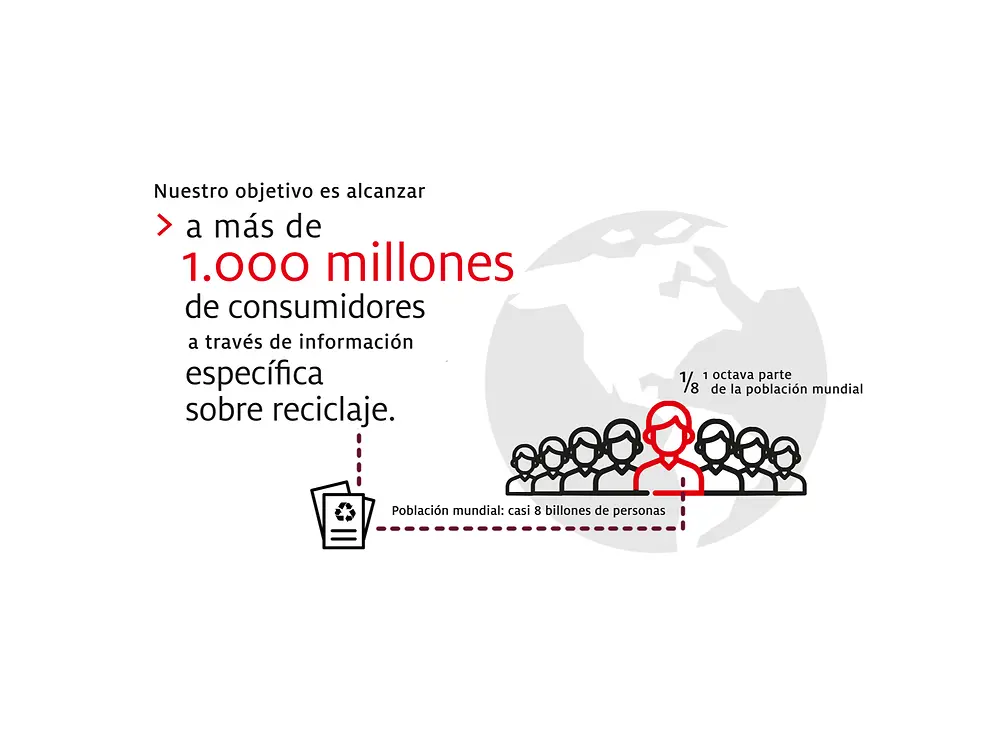 Nuestro objetivo es alcanzar

> a más de
1.000 millones
de consumidores
a través de información
específica
sobre reciclaje.

$\frac{1}{8}$ 1 octava parte
de la población mundial

Población mundial: casi 8 billones de personas